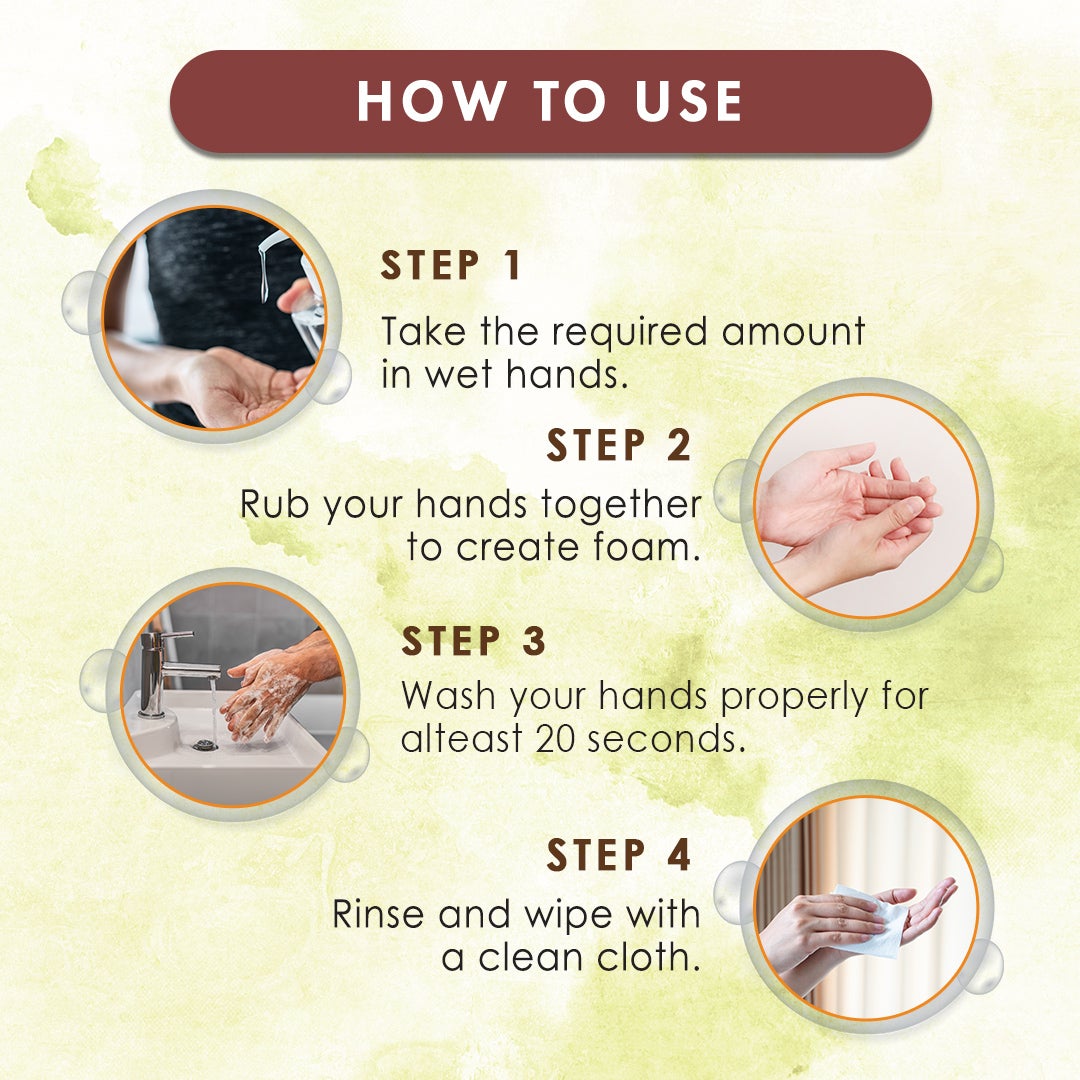 HOW TO USE

STEP 1

Take the required amount in wet hands.

STEP 2

Rub your hands together to create foam.

STEP 3

Wash your hands properly for alteast 20 seconds.

STEP 4

Rinse and wipe with a clean cloth.