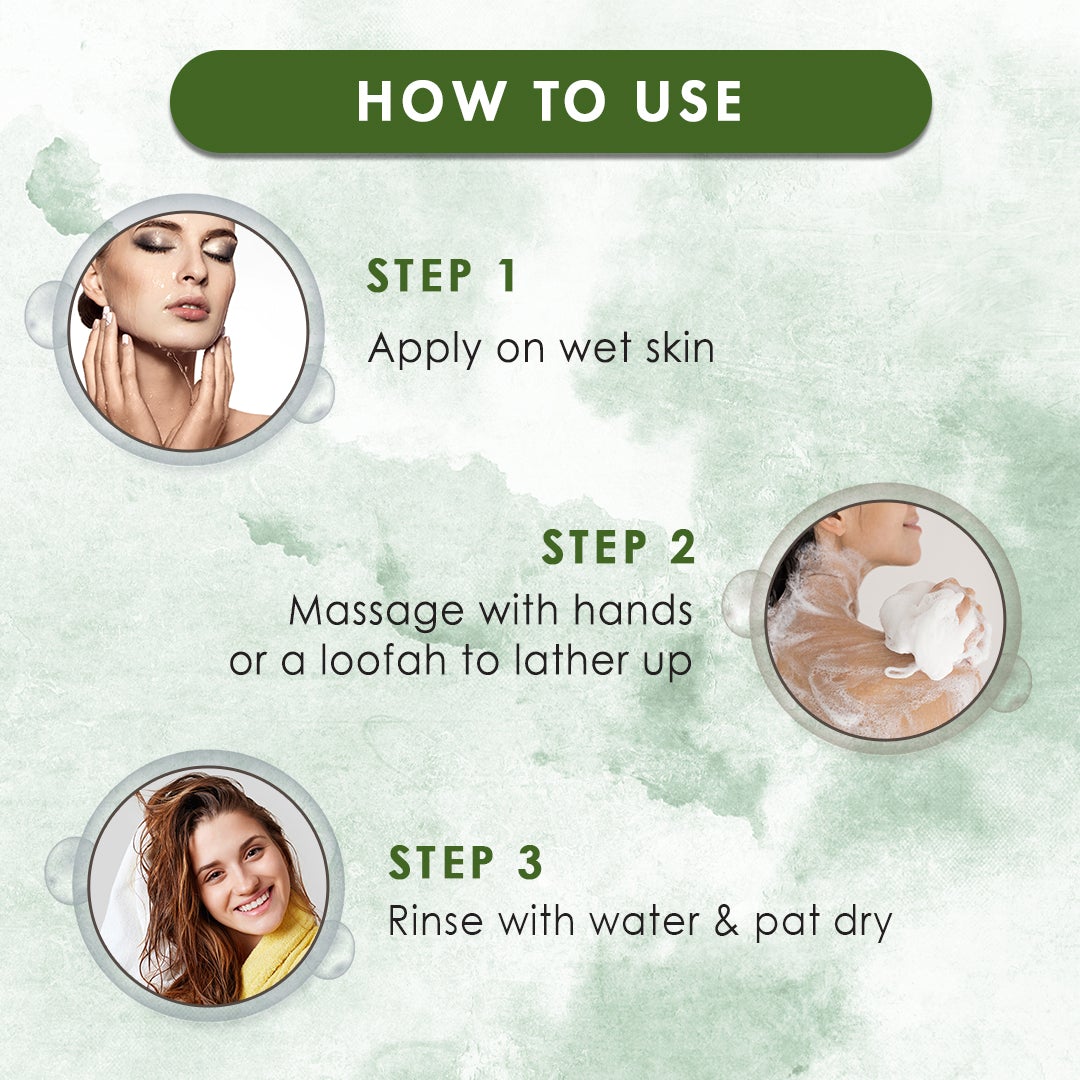 HOW TO USE

STEP 1
Apply on wet skin

STEP 2
Massage with hands or a loofah to lather up

STEP 3
Rinse with water & pat dry