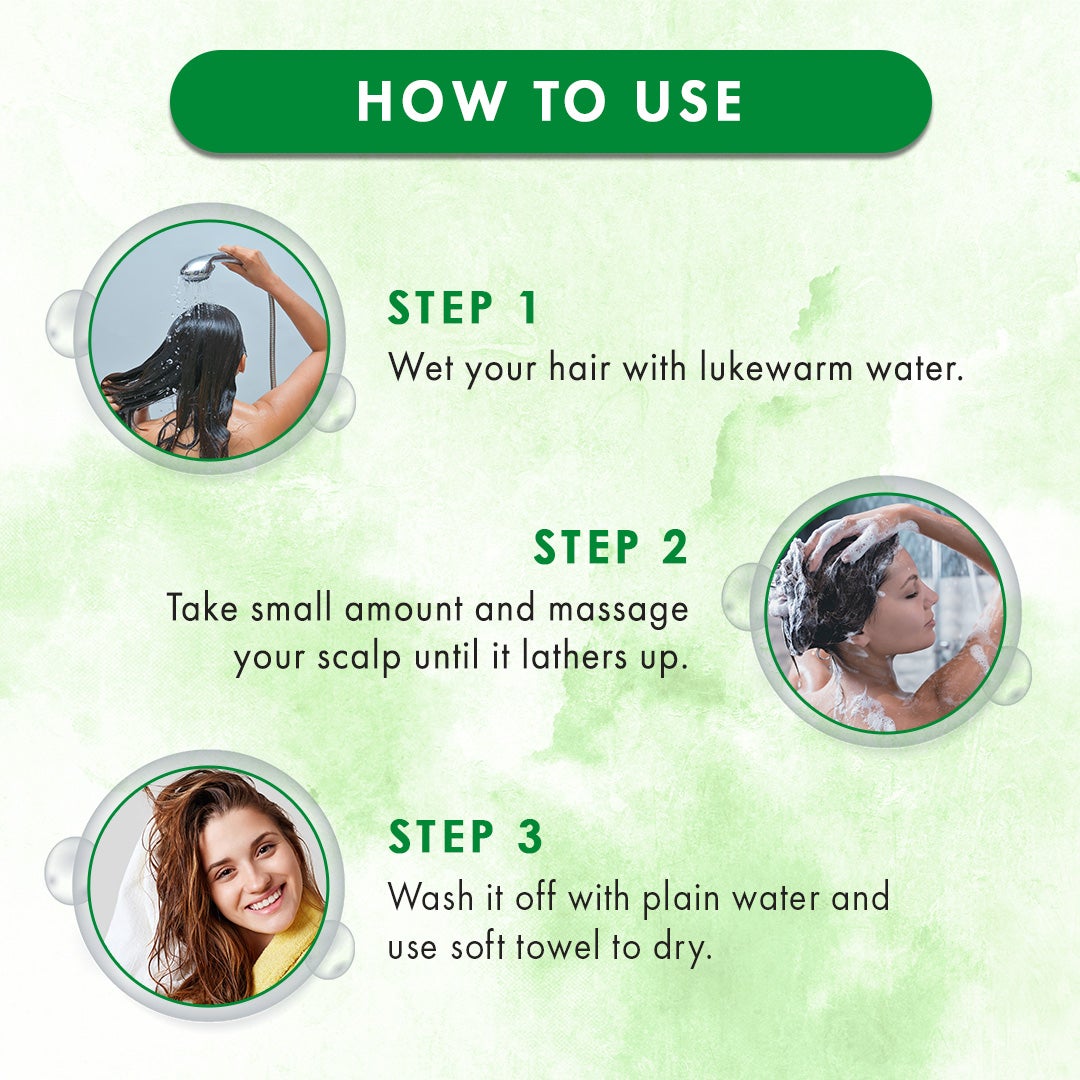 HOW TO USE

STEP 1
Wet your hair with lukewarm water.

STEP 2
Take small amount and massage your scalp until it lathers up.

STEP 3
Wash it off with plain water and use soft towel to dry.