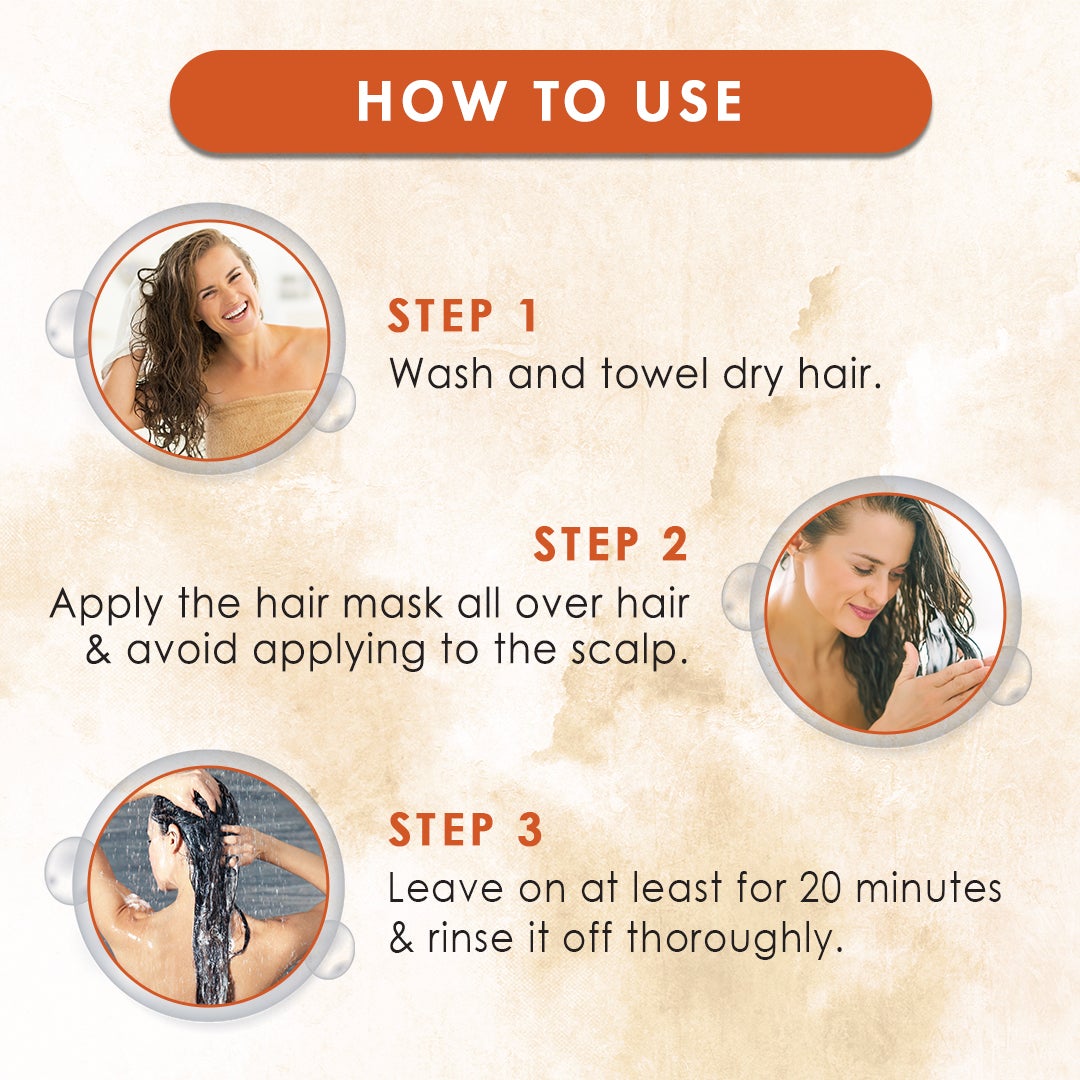 HOW TO USE

STEP 1
Wash and towel dry hair.

STEP 2
Apply the hair mask all over hair & avoid applying to the scalp.

STEP 3
Leave on at least for 20 minutes & rinse it off thoroughly.